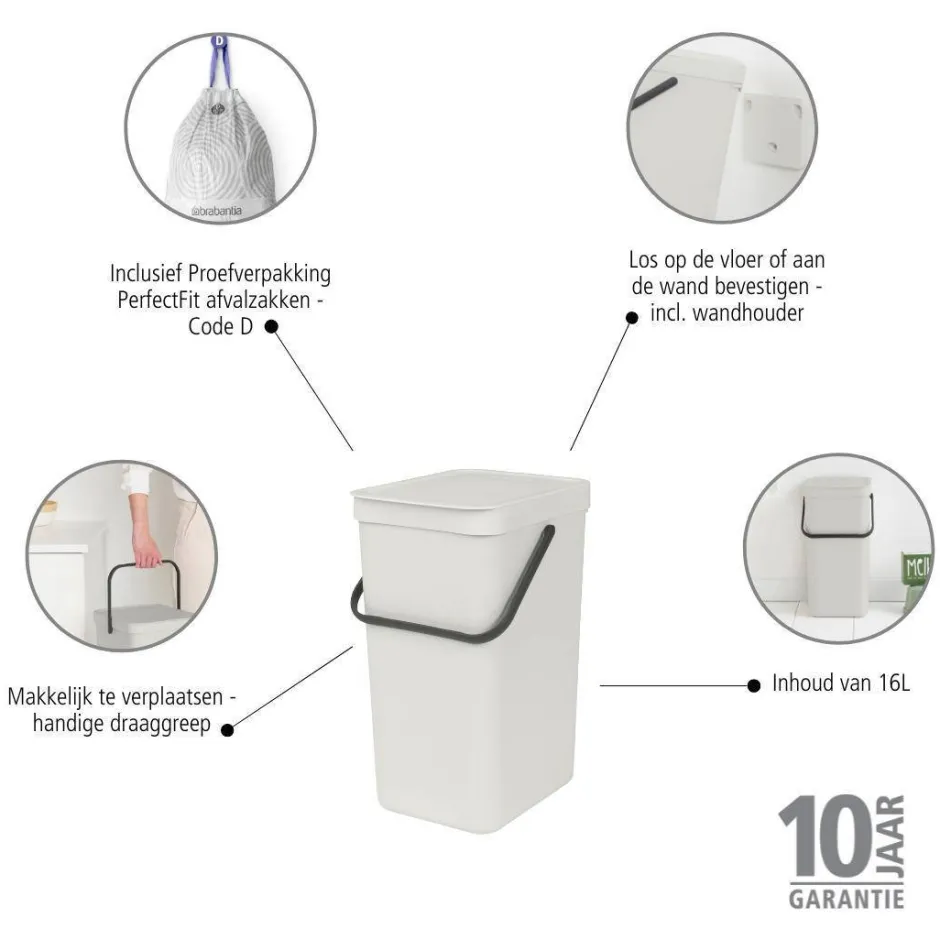 D

brabantia

Inclusief Proefverpakking PerfectFit afvalzakken - Code D

Los op de vloer of aan de wand bevestigen - incl. wandhouder

Makkelijk te verplaatsen - handige draaggreep

Inhoud van 16L

10 JAAR GARANTIE