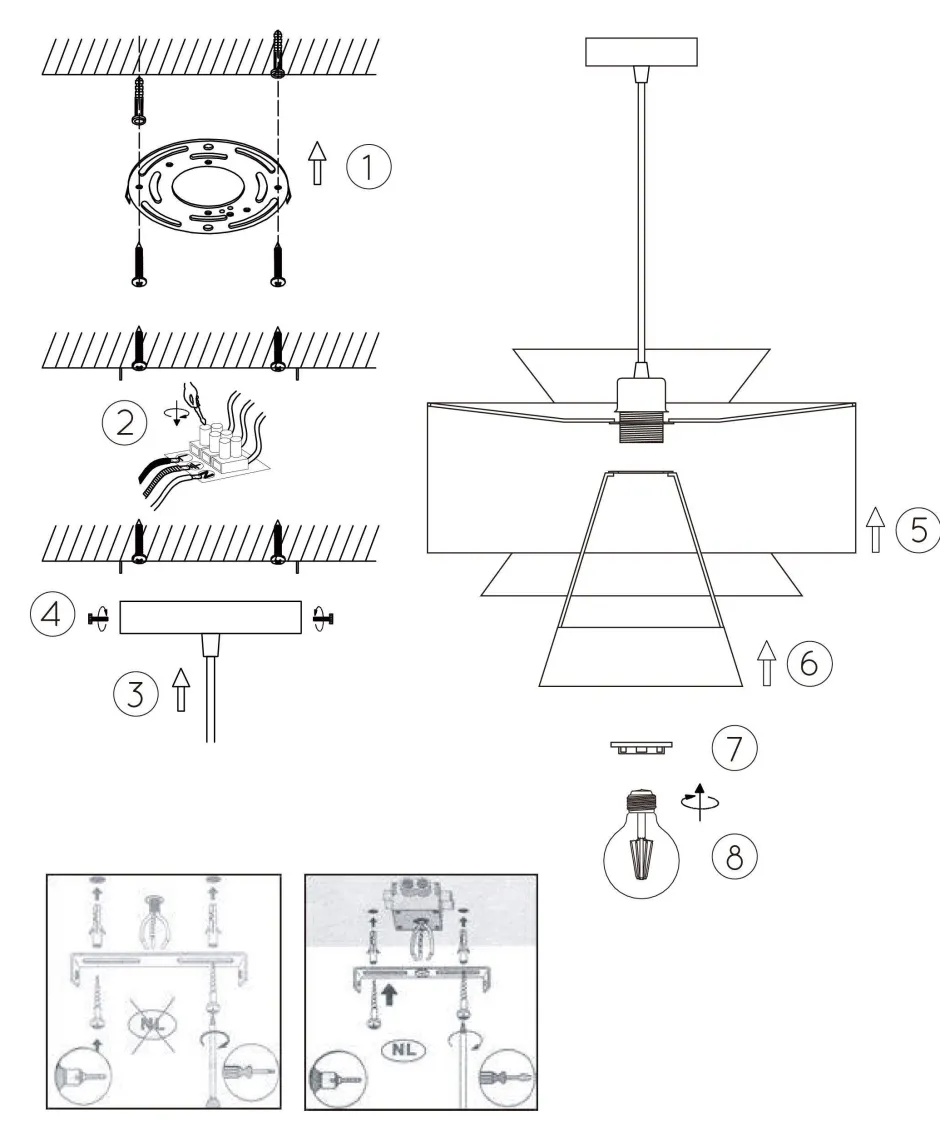 1
2
4
3
5
6
7
8
NL
NL