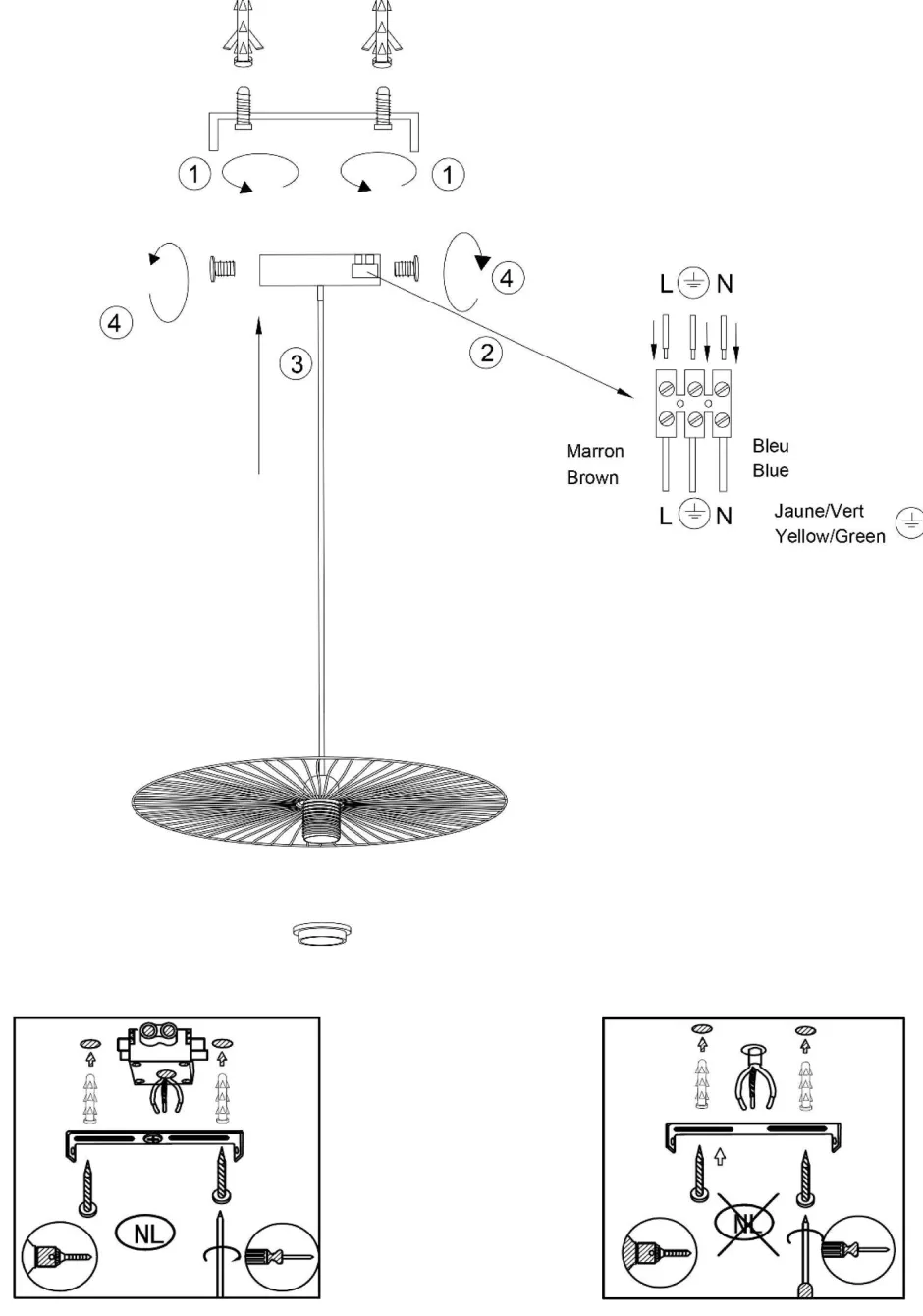 1
1
4
4
3
2
L N
Marron
Brown
Bleu
Blue
L N
Jaune/Vert
Yellow/Green
NL
NL