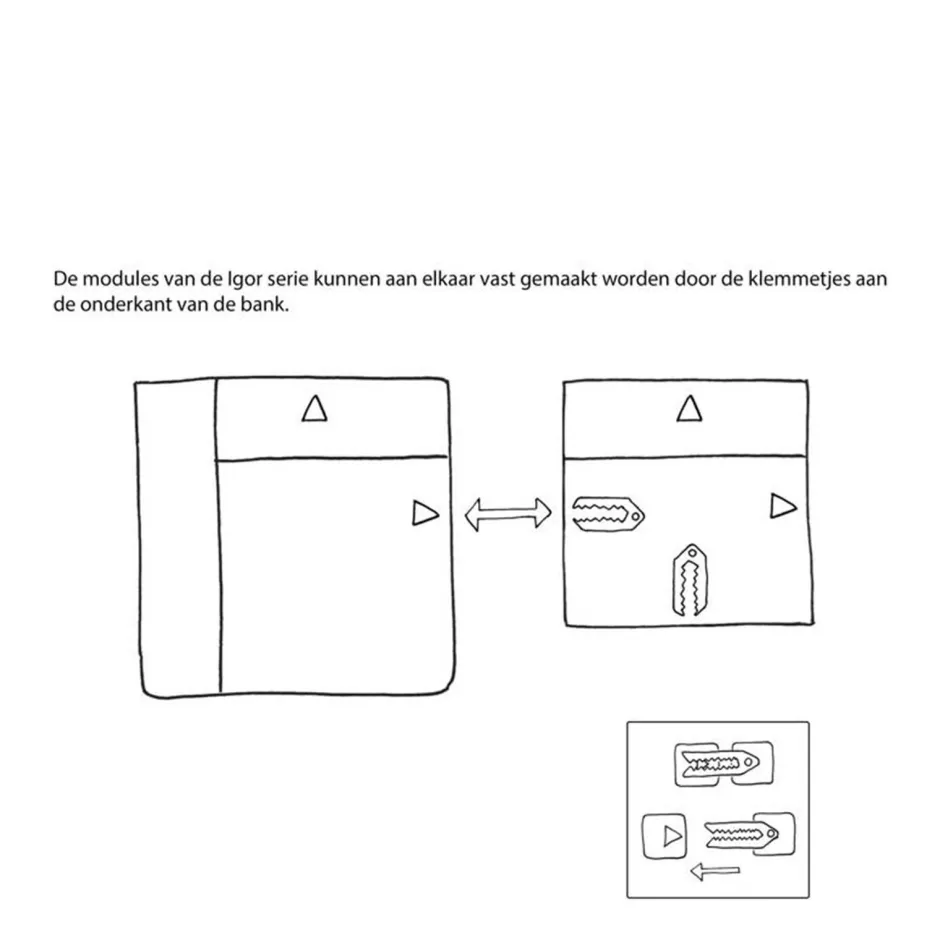 De modules van de Igor serie kunnen aan elkaar vast gemaakt worden door de klemmetjes aan de onderkant van de bank.