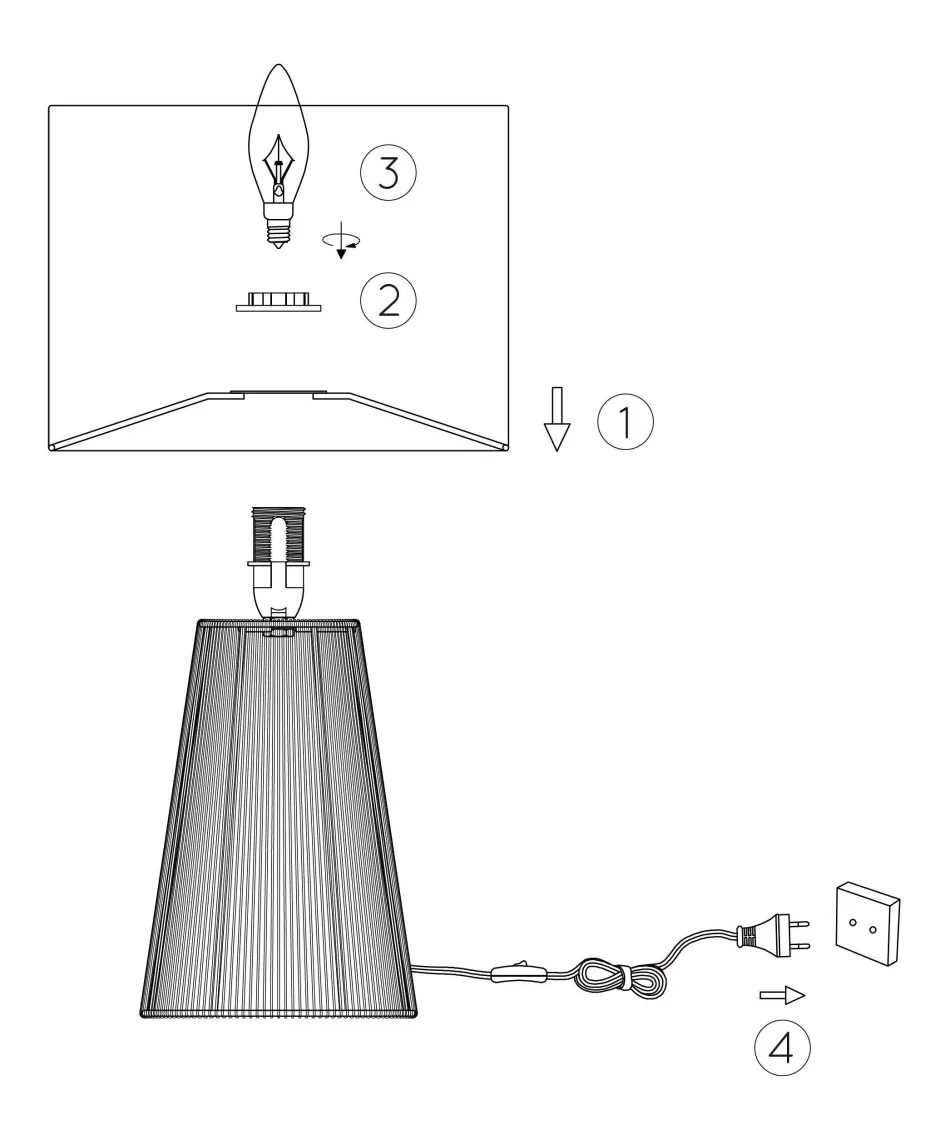 3
2
1
4